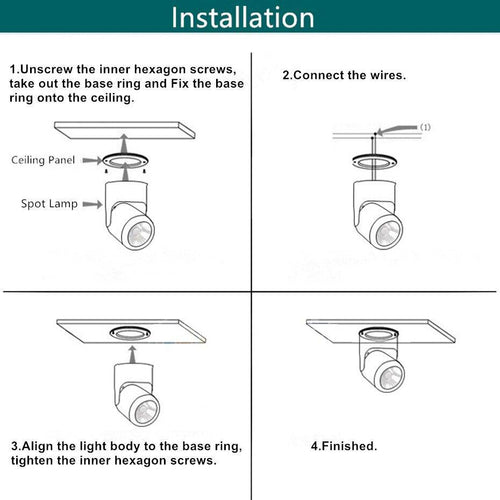 Installation

1.Unscrew the inner hexagon screws, take out the base ring and Fix the base ring onto the ceiling.

Ceiling Panel

Spot Lamp

2.Connect the wires.

(1)

3.Align the light body to the base ring, tighten the inner hexagon screws.

4.Finished.