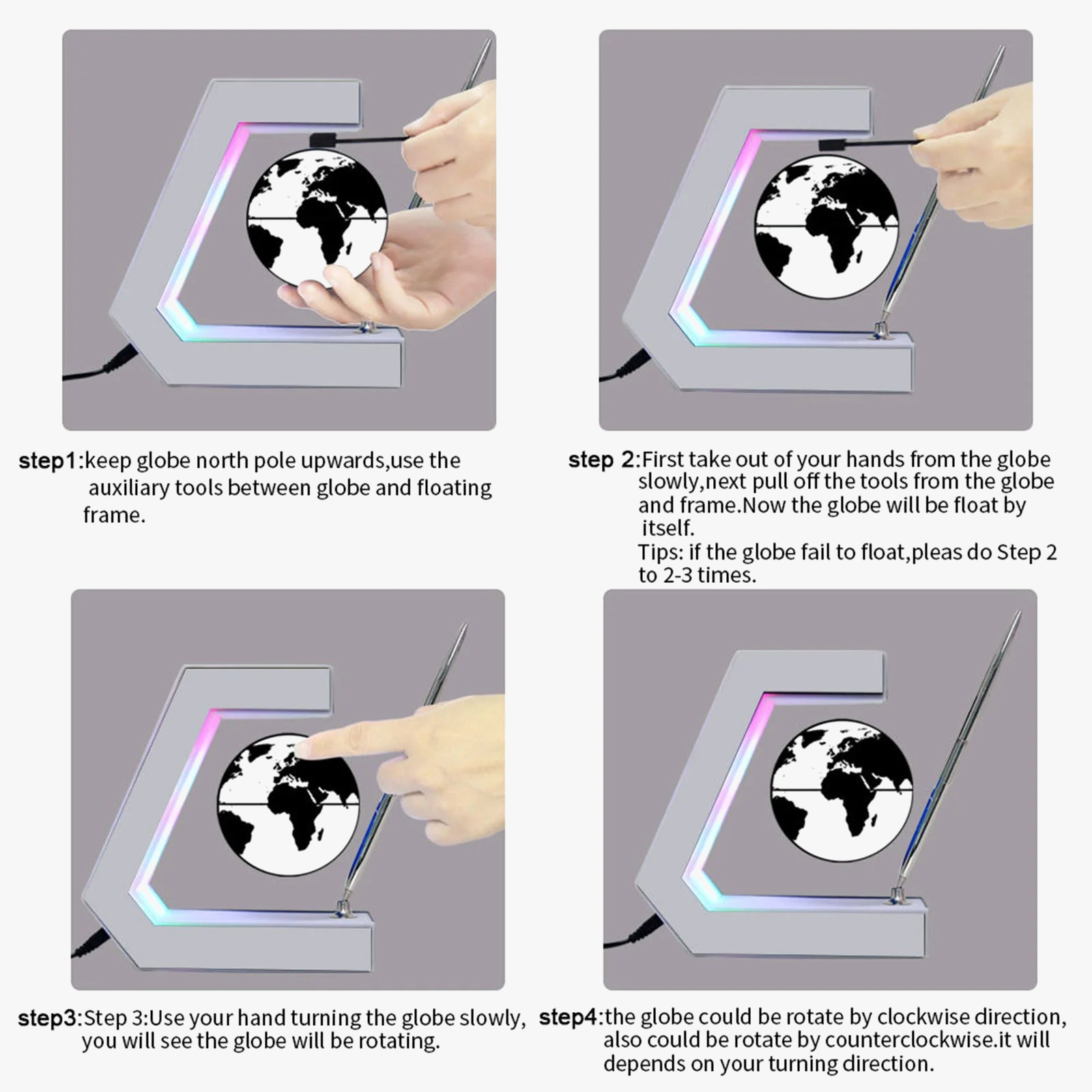 step1:keep globe north pole upwards,use the auxiliary tools between globe and floating frame.

step 2:First take out of your hands from the globe slowly,next pull off the tools from the globe and frame.Now the globe will be float by itself.
Tips: if the globe fail to float,pleas do Step 2 to 2-3 times.

step3:Step 3:Use your hand turning the globe slowly, you will see the globe will be rotating.

step4:the globe could be rotate by clockwise direction, also could be rotate by counterclockwise.it will depends on your turning direction.