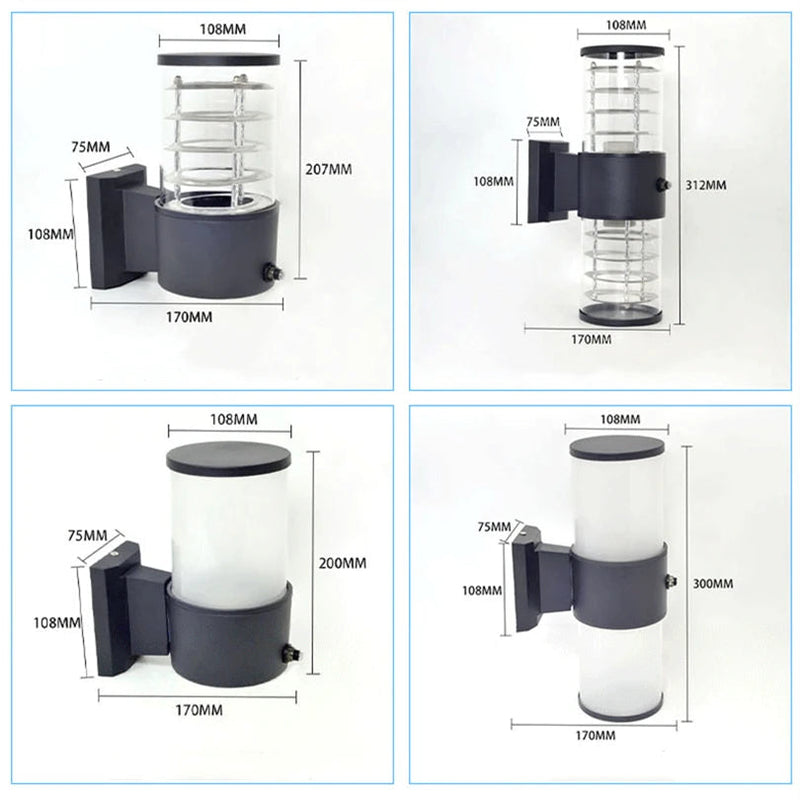 108MM
75MM
207MM
108MM
170MM

108MM
75MM
108MM
312MM
170MM

108MM
75MM
200MM
108MM
170MM

108MM
75MM
108MM
300MM
170MM