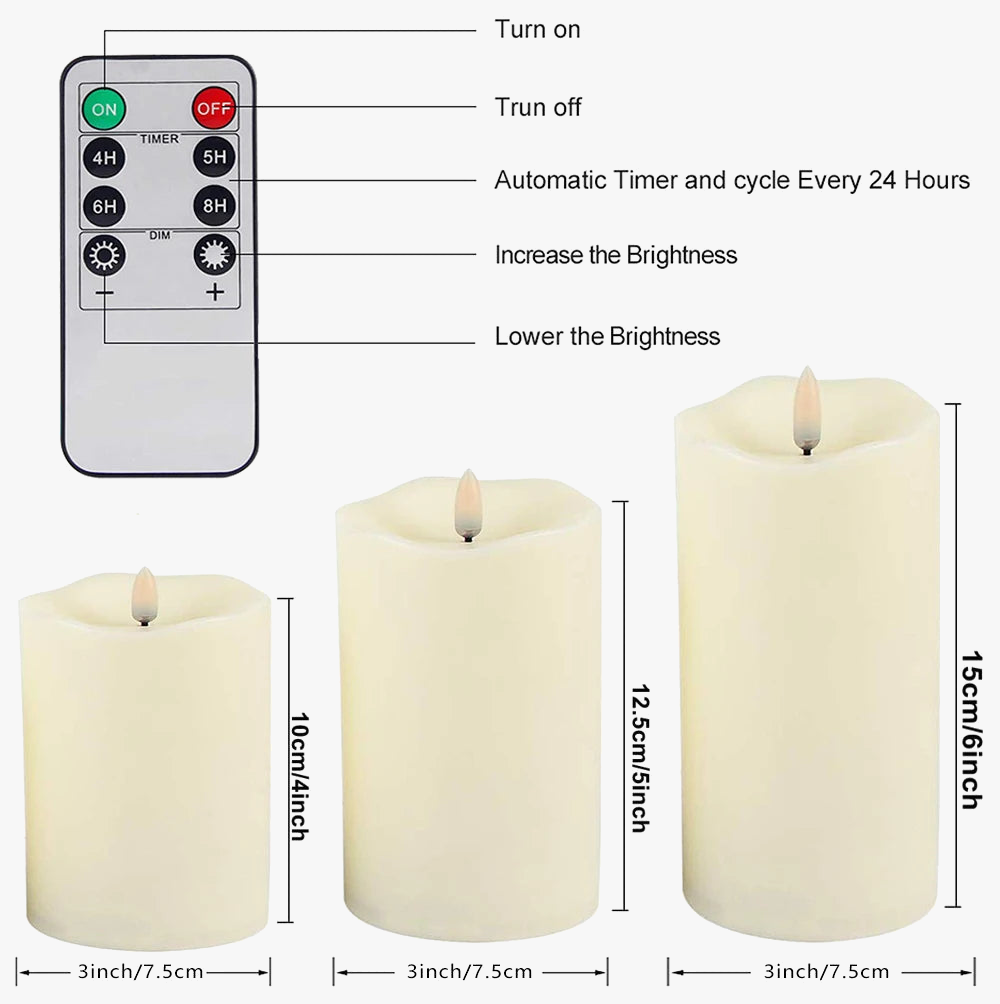 ON
OFF
TIMER
4H
5H
6H
8H
DIM
−
+

Turn on

Trun off

Automatic Timer and cycle Every 24 Hours

Increase the Brightness

Lower the Brightness

10cm/4inch

12.5cm/5inch

15cm/6inch

3inch/7.5cm

3inch/7.5cm

3inch/7.5cm