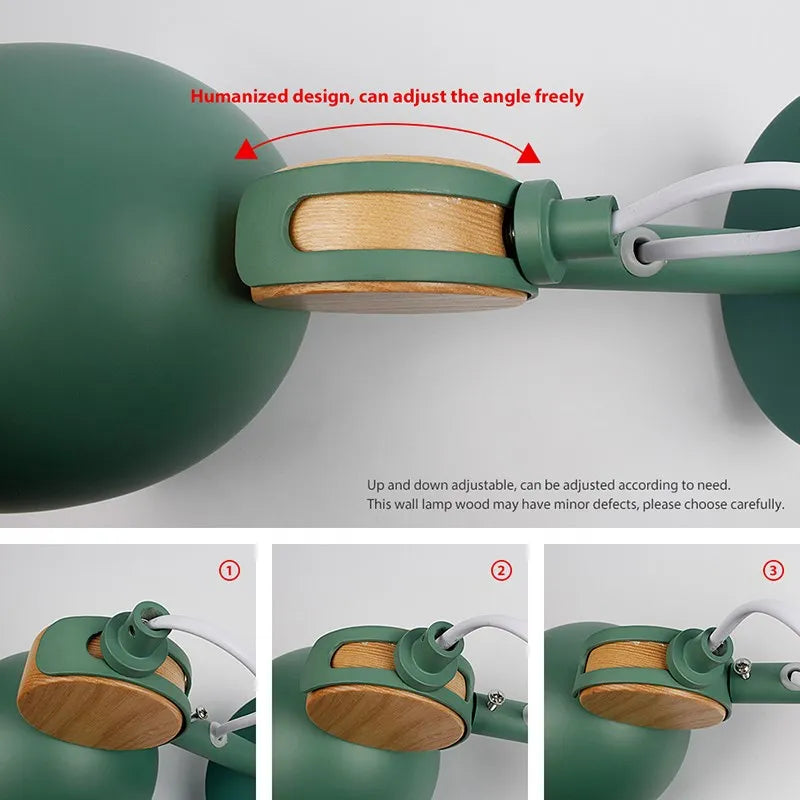 Humanized design, can adjust the angle freely

Up and down adjustable, can be adjusted according to need.
This wall lamp wood may have minor defects, please choose carefully.

①

②

③