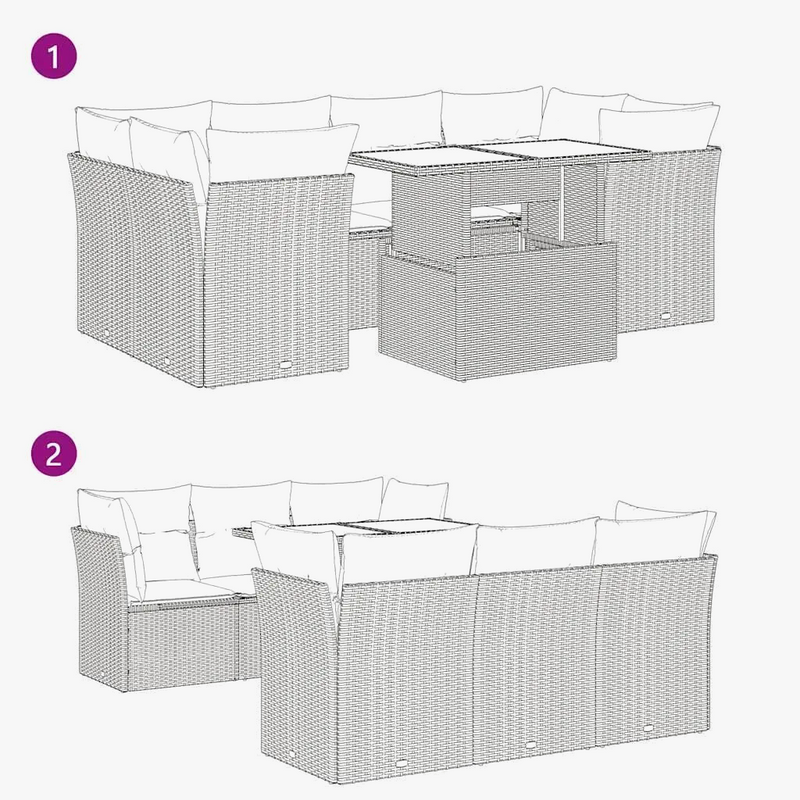 1

2