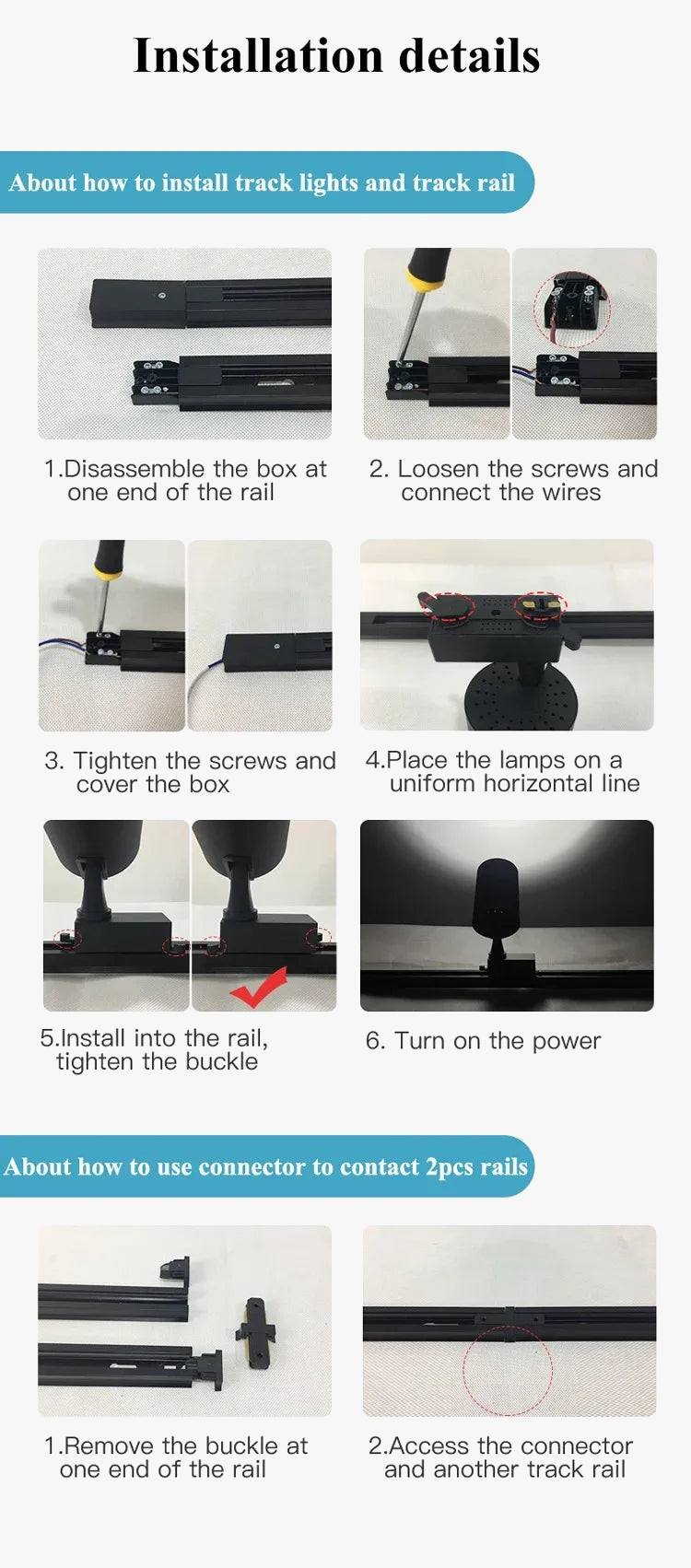 Installation details

About how to install track lights and track rail

1.Disassemble the box at one end of the rail

2. Loosen the screws and connect the wires

3. Tighten the screws and cover the box

4.Place the lamps on a uniform horizontal line

5.Install into the rail, tighten the buckle

6. Turn on the power

About how to use connector to contact 2pcs rails

1.Remove the buckle at one end of the rail

2.Access the connector and another track rail