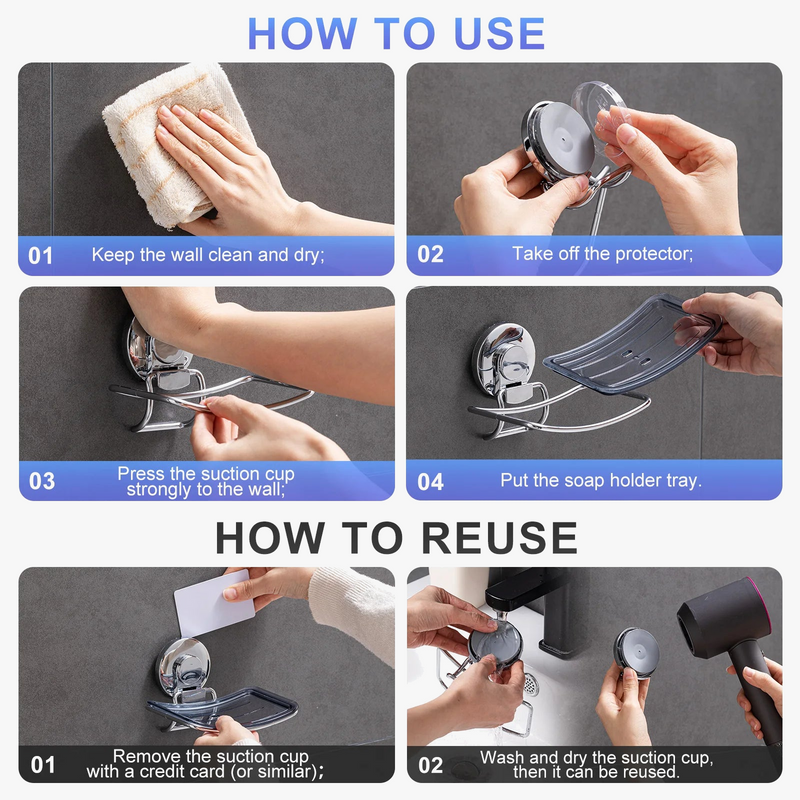 HOW TO USE

01 Keep the wall clean and dry;

02 Take off the protector;

03 Press the suction cup strongly to the wall;

04 Put the soap holder tray.

HOW TO REUSE

01 Remove the suction cup with a credit card (or similar);

02 Wash and dry the suction cup, then it can be reused.