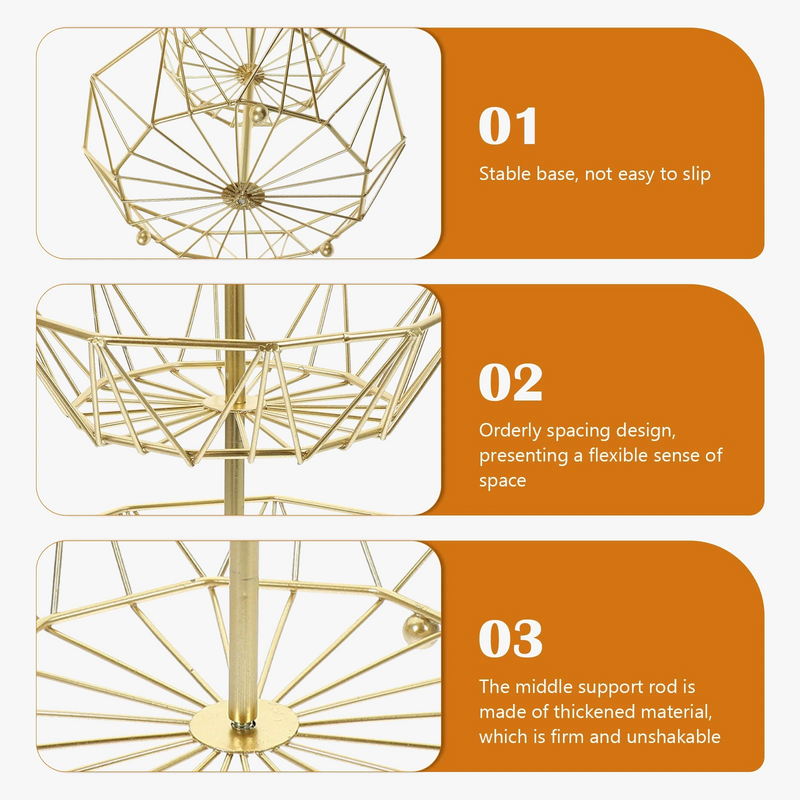 01

Stable base, not easy to slip

02

Orderly spacing design, presenting a flexible sense of space

03

The middle support rod is made of thickened material, which is firm and unshakable