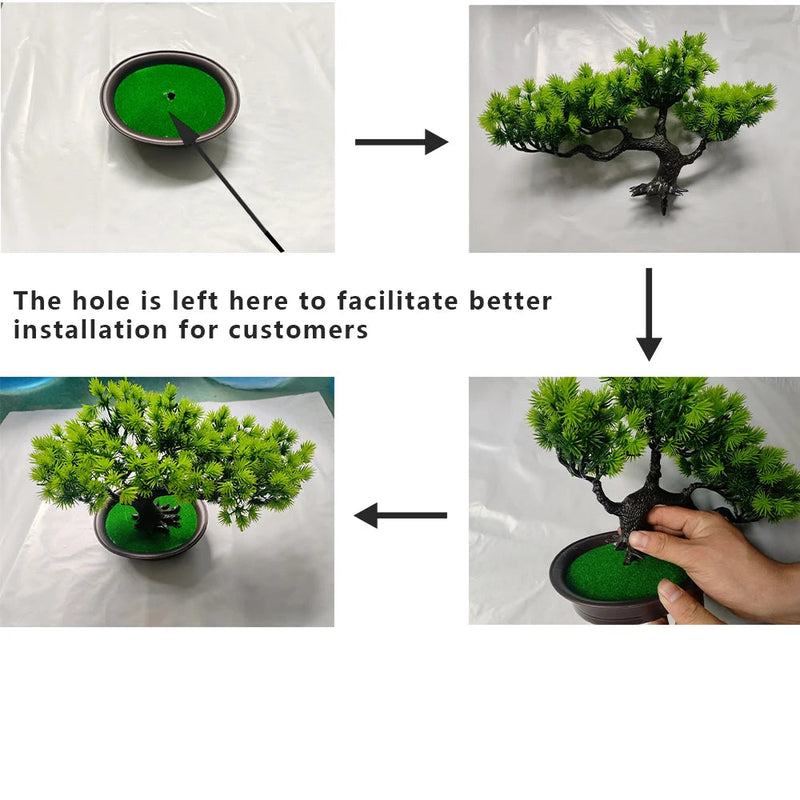 The hole is left here to facilitate better installation for customers