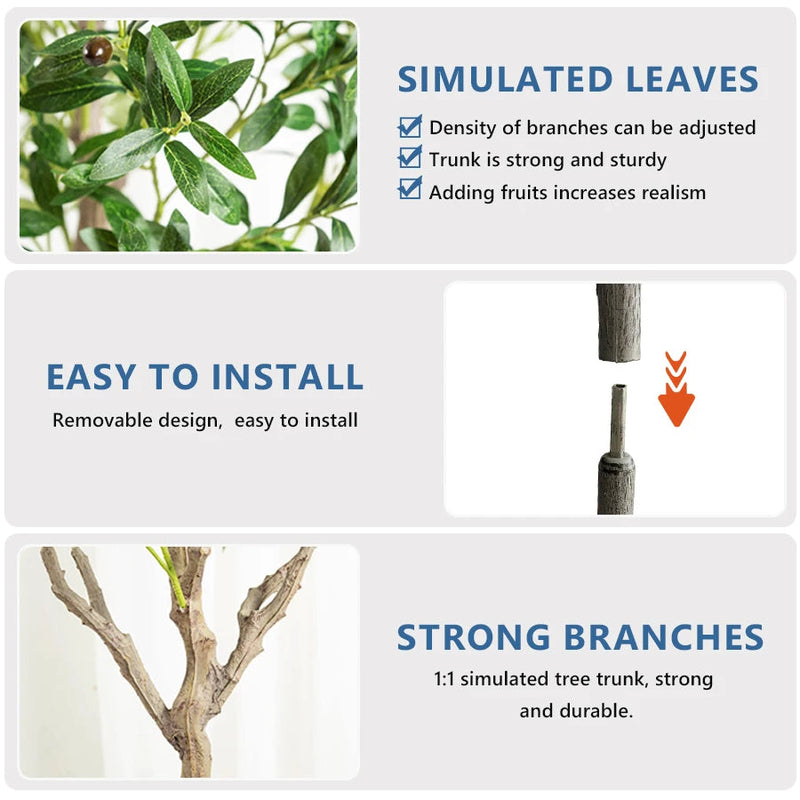 SIMULATED LEAVES

Density of branches can be adjusted

Trunk is strong and sturdy

Adding fruits increases realism

EASY TO INSTALL

Removable design,  easy to install

STRONG BRANCHES

1:1 simulated tree trunk, strong and durable.