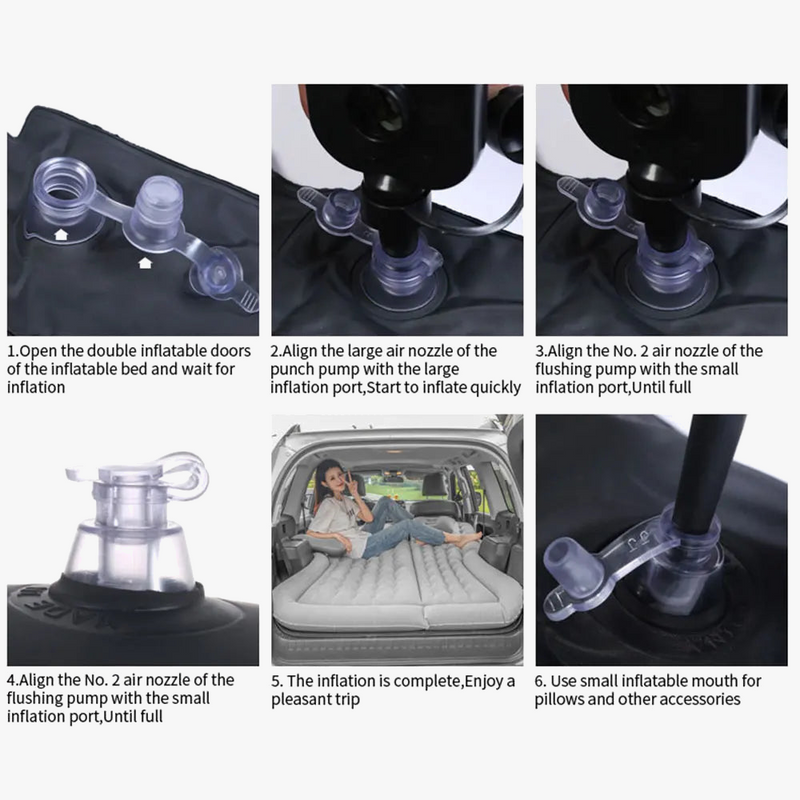 1.Open the double inflatable doors of the inflatable bed and wait for inflation

2.Align the large air nozzle of the punch pump with the large inflation port,Start to inflate quickly

3.Align the No. 2 air nozzle of the flushing pump with the small inflation port,Until full

4.Align the No. 2 air nozzle of the flushing pump with the small inflation port,Until full

5. The inflation is complete,Enjoy a pleasant trip

6. Use small inflatable mouth for pillows and other accessories