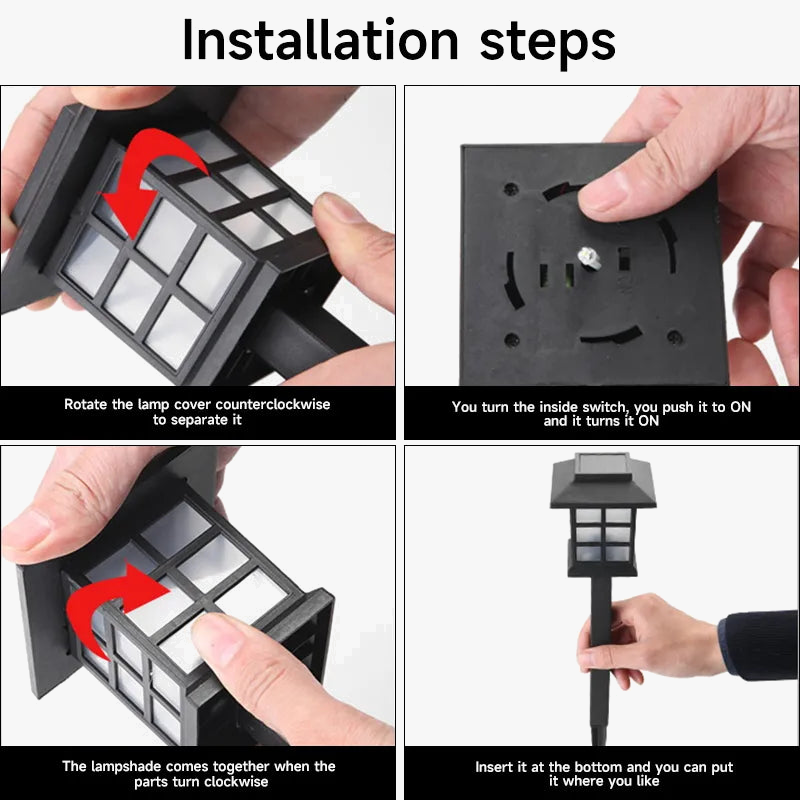 Installation steps

Rotate the lamp cover counterclockwise to separate it

You turn the inside switch, you push it to ON and it turns it ON

The lampshade comes together when the parts turn clockwise

Insert it at the bottom and you can put it where you like