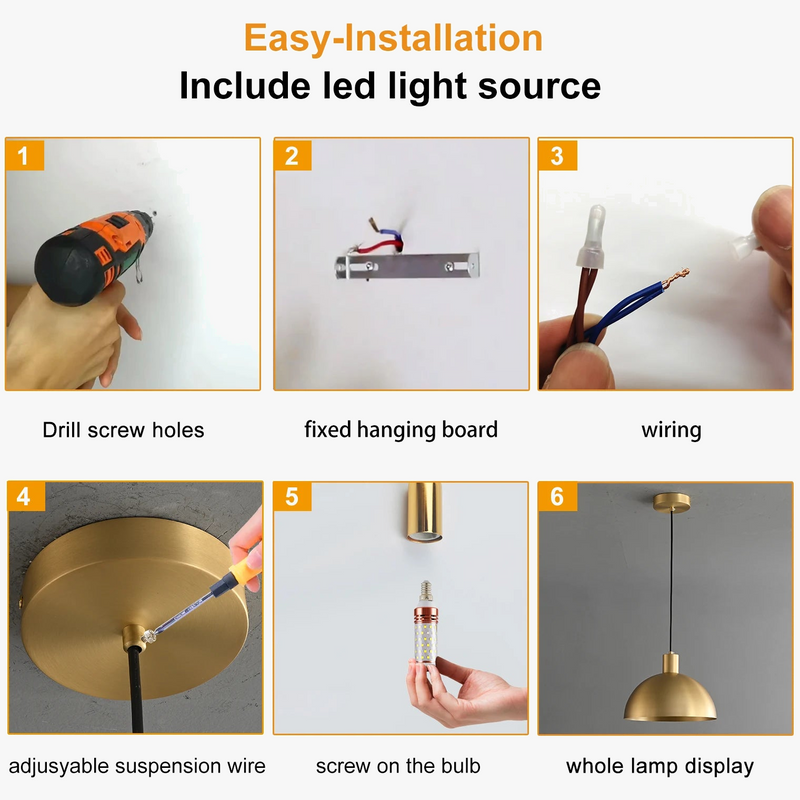 Easy-Installation
Include led light source

1

Drill screw holes

2

fixed hanging board

3

wiring

4

adjusyable suspension wire

5

screw on the bulb

6

whole lamp display