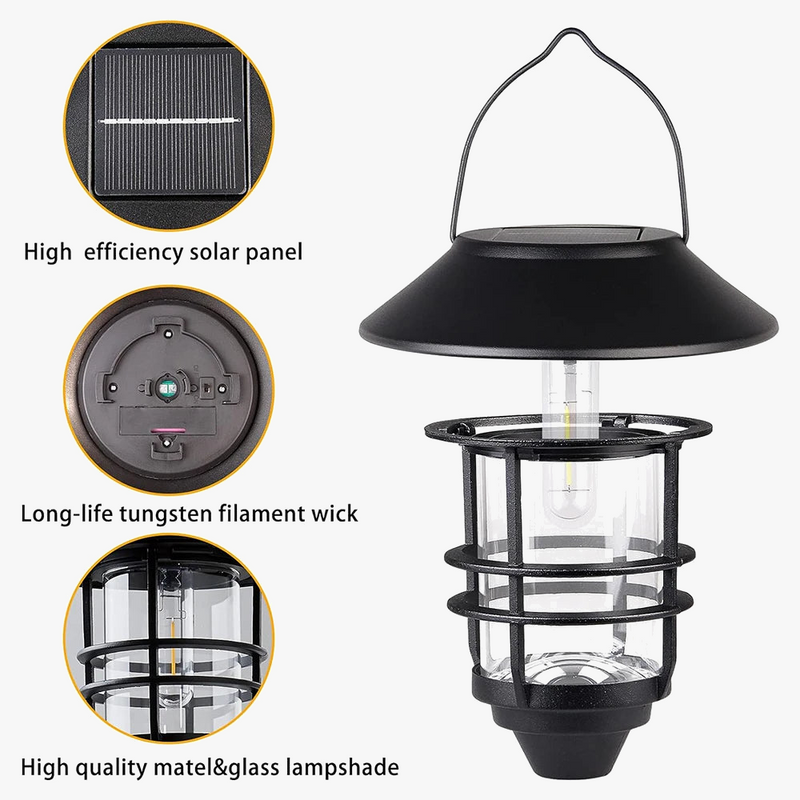 High efficiency solar panel

Long-life tungsten filament wick

High quality matel&glass lampshade