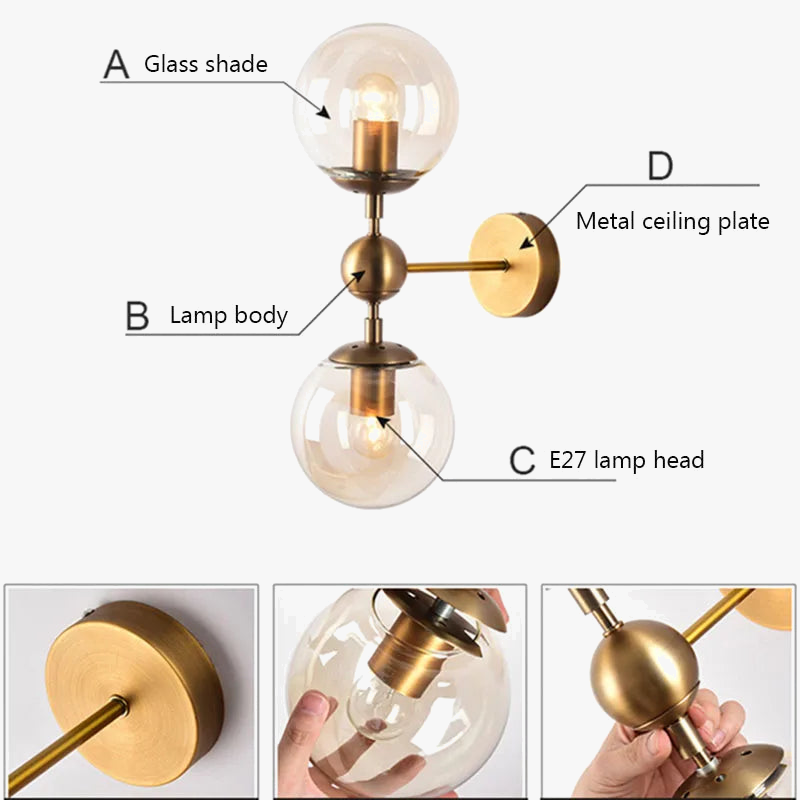 A Glass shade

D

Metal ceiling plate

B Lamp body

C E27 lamp head