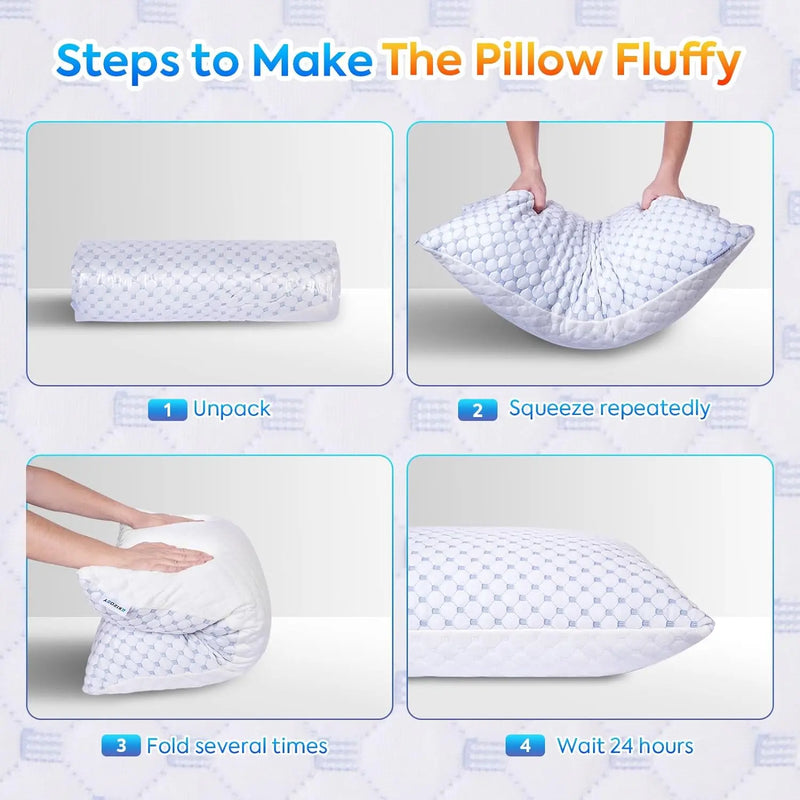 Steps to Make The Pillow Fluffy

1 Unpack

2 Squeeze repeatedly

3 Fold several times

4 Wait 24 hours