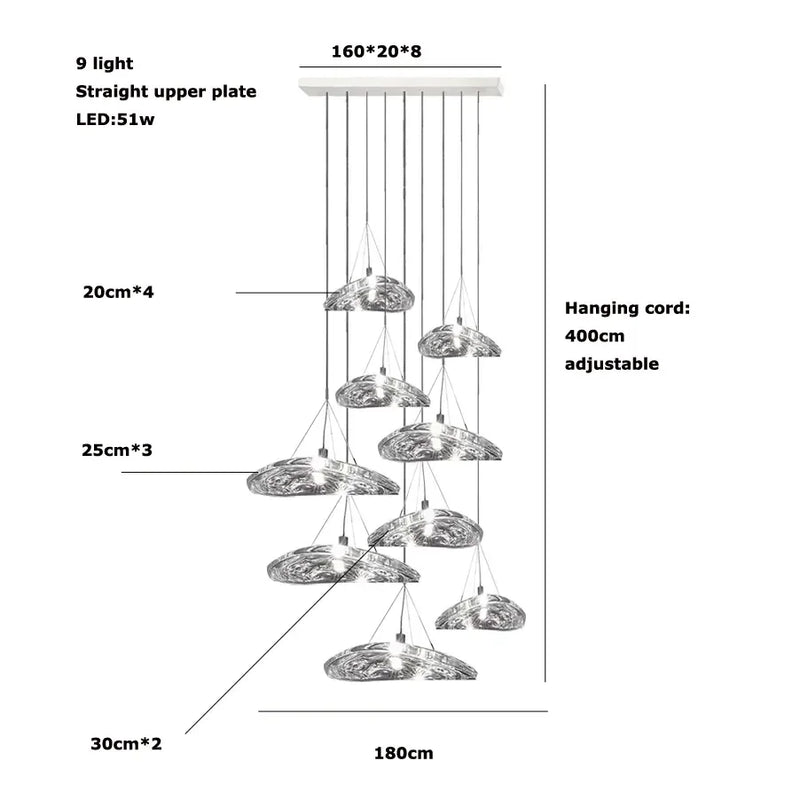 9 light
Straight upper plate
LED:51w

160*20*8

20cm*4

Hanging cord:
400cm
adjustable

25cm*3

30cm*2

180cm