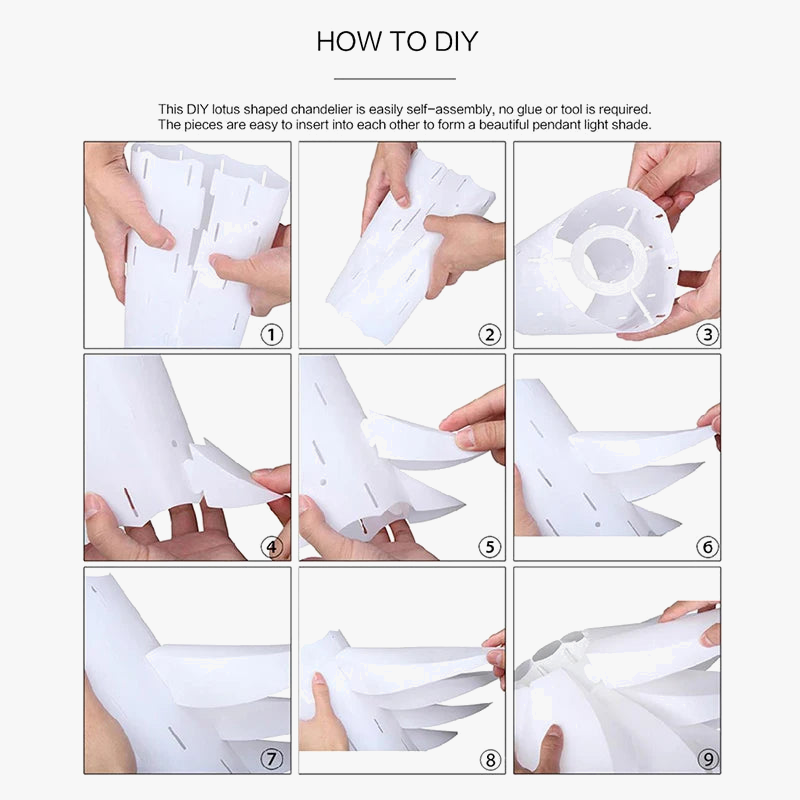 HOW TO DIY

This DIY lotus shaped chandelier is easily self-assembly, no glue or tool is required. The pieces are easy to insert into each other to form a beautiful pendant light shade.

①

②

③

④

⑤

⑥

⑦

⑧

⑨